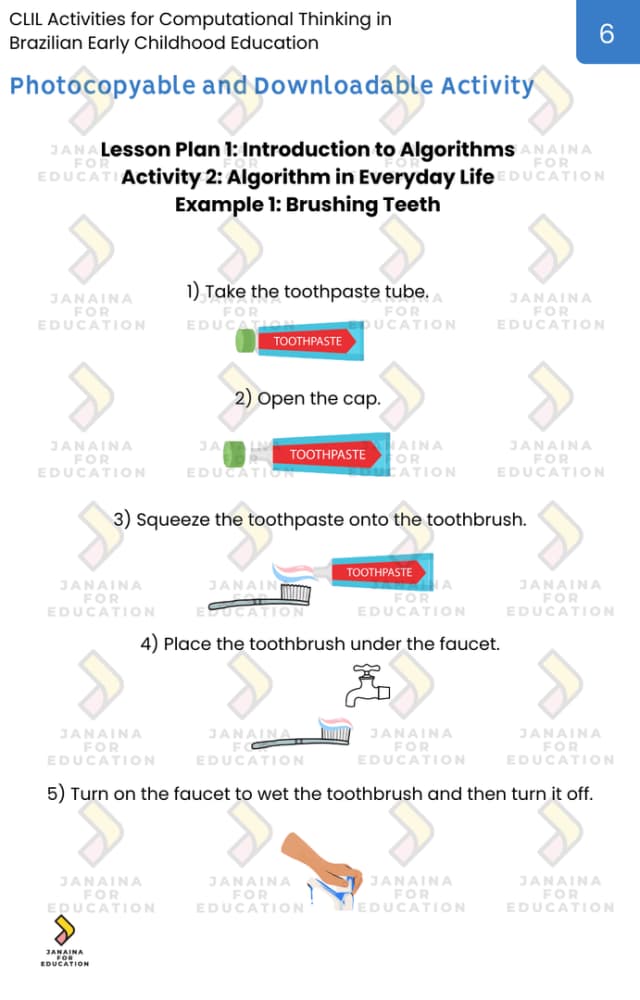 CLIL Activities for Computational Thinking in Brazilian Early Childhood Education

6

Photocopyable and Downloadable Activity

Lesson Plan 1: Introduction to Algorithms
Activity 2: Algorithm in Everyday Life
Example 1: Brushing Teeth

1) Take the toothpaste tube.

TOOTHPASTE

2) Open the cap.

TOOTHPASTE

3) Squeeze the toothpaste onto the toothbrush.

TOOTHPASTE

4) Place the toothbrush under the faucet.

5) Turn on the faucet to wet the toothbrush and then turn it off.

JANAINA FOR EDUCATION