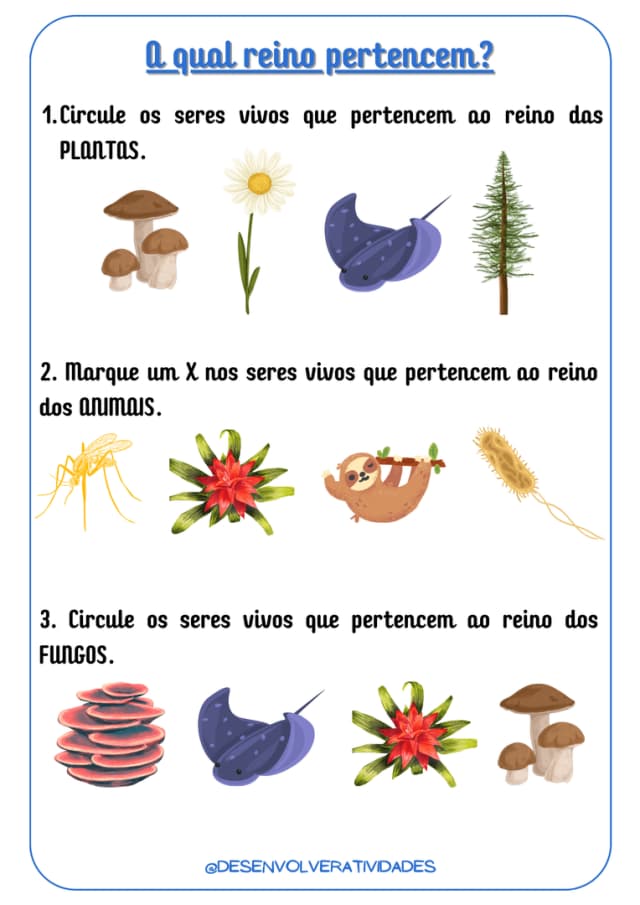 A qual reino pertencem?

1. Circule os seres vivos que pertencem ao reino das PLANTAS.

2. Marque um X nos seres vivos que pertencem ao reino dos ANIMAIS.

3. Circule os seres vivos que pertencem ao reino dos FUNGOS.

@DESENVOLVERATIVIDADES