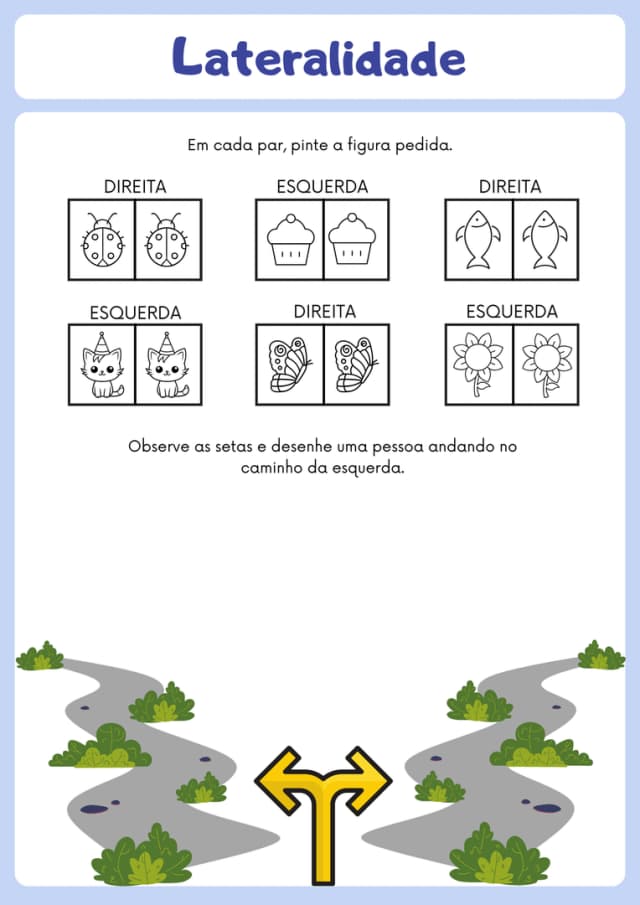 Lateralidade

Em cada par, pinte a figura pedida.

DIREITA

ESQUERDA

DIREITA

ESQUERDA

DIREITA

ESQUERDA

Observe as setas e desenhe uma pessoa andando no caminho da esquerda.