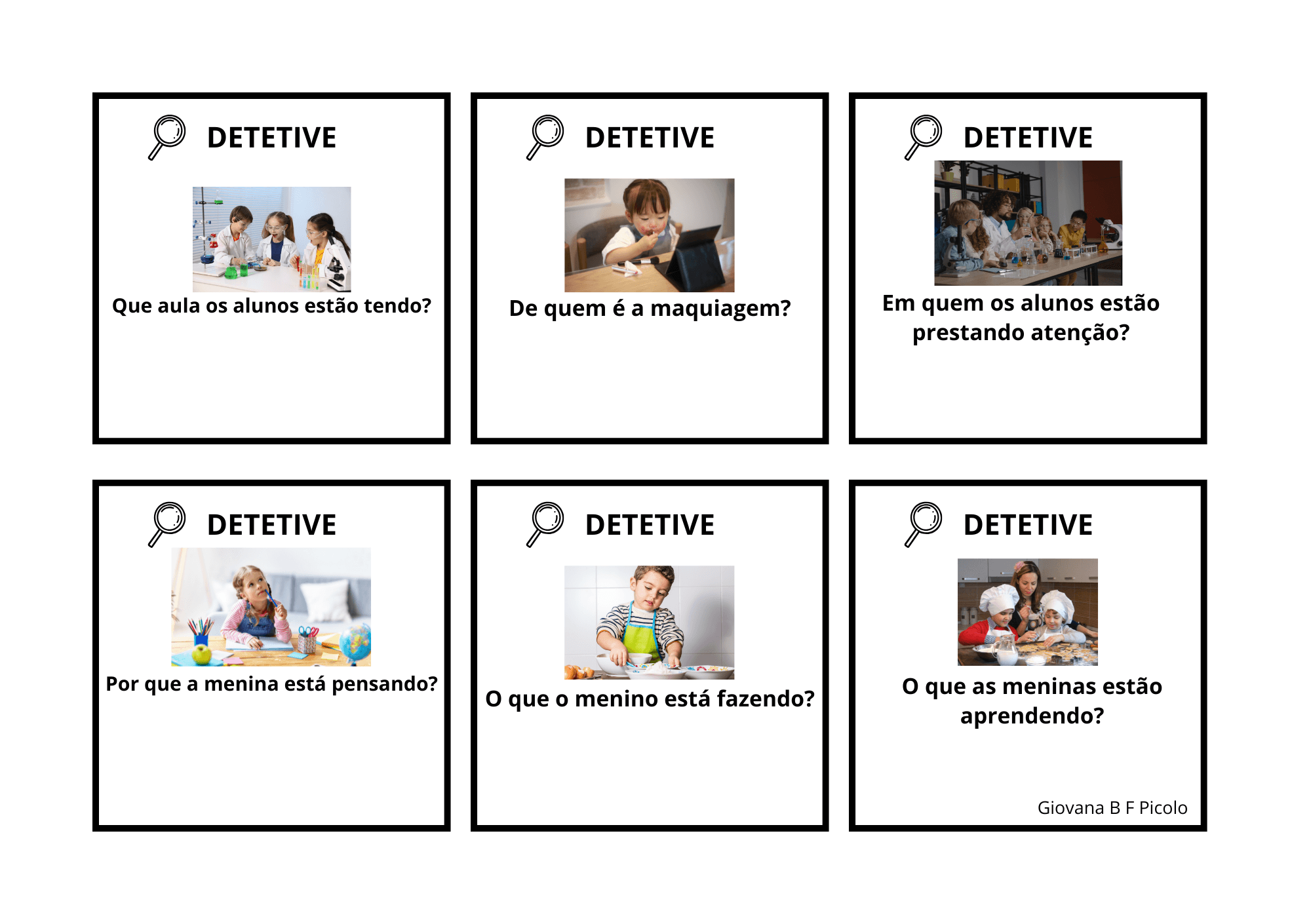 DETETIVE

Que aula os alunos estão tendo?

DETETIVE

De quem é a maquiagem?

DETETIVE

Em quem os alunos estão prestando atenção?

DETETIVE

Por que a menina está pensando?

DETETIVE

O que o menino está fazendo?

DETETIVE

O que as meninas estão aprendendo?

Giovana B F Picolo