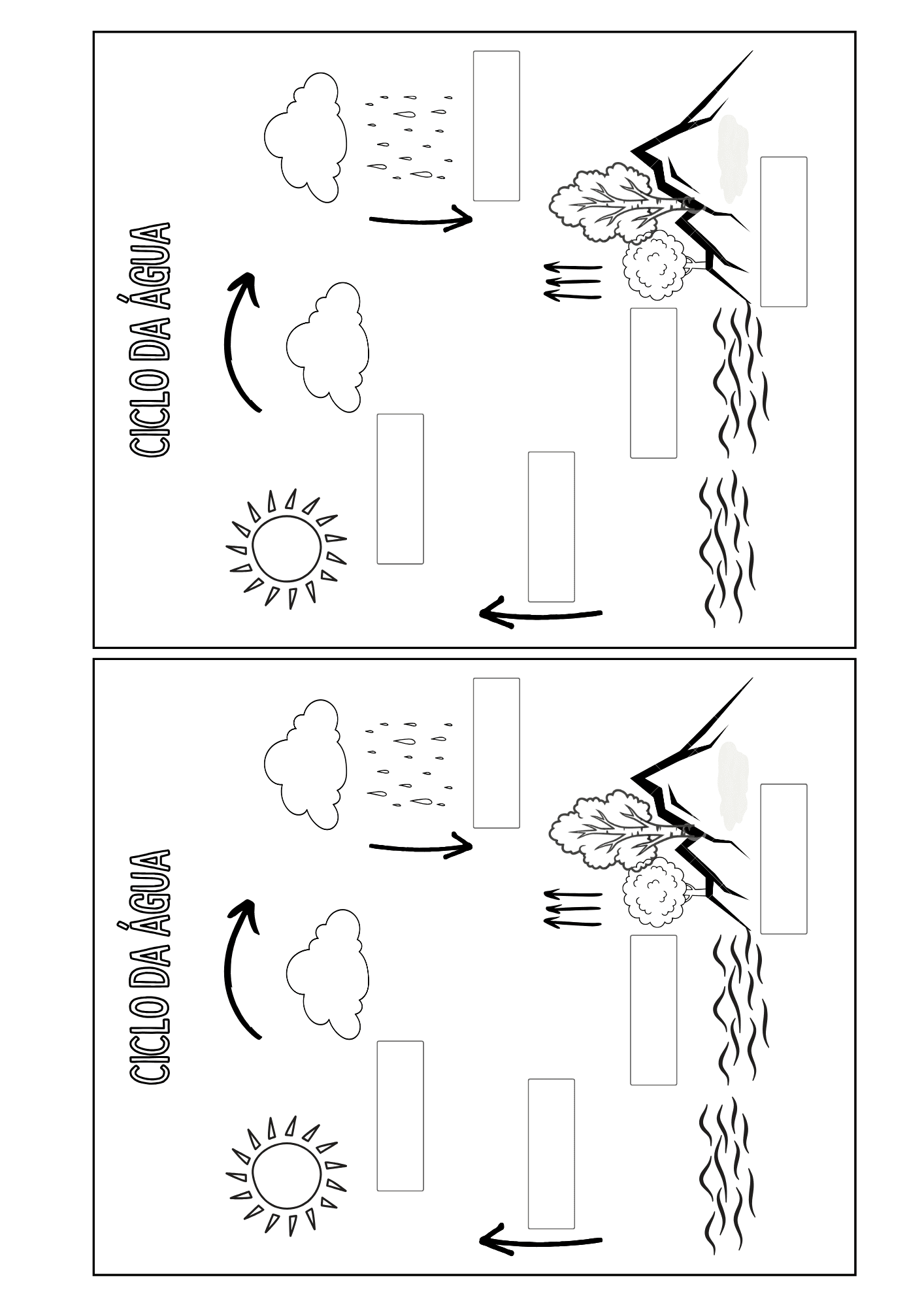 CICLO DA ÁGUA

CICLO DA ÁGUA