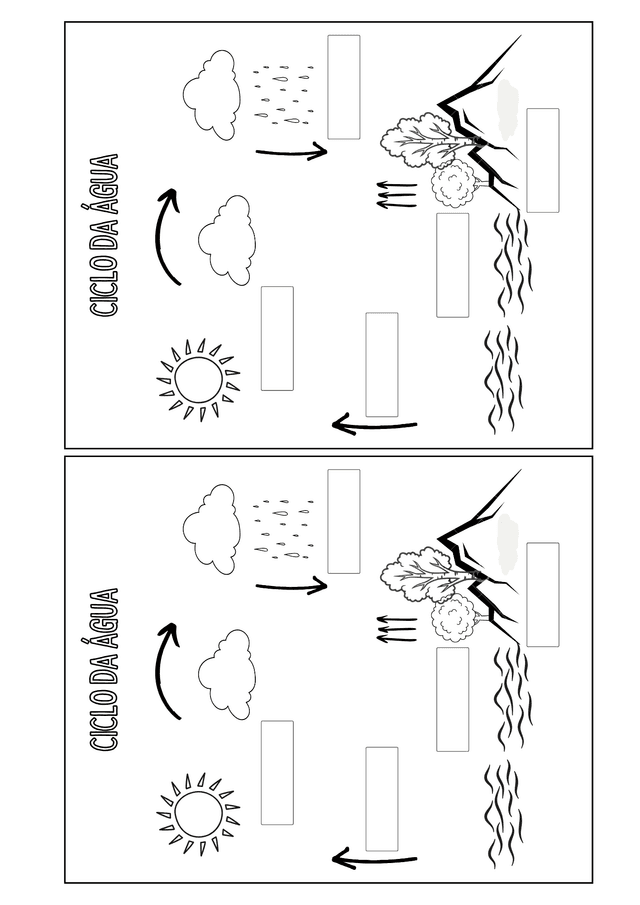 CICLO DA ÁGUA

CICLO DA ÁGUA