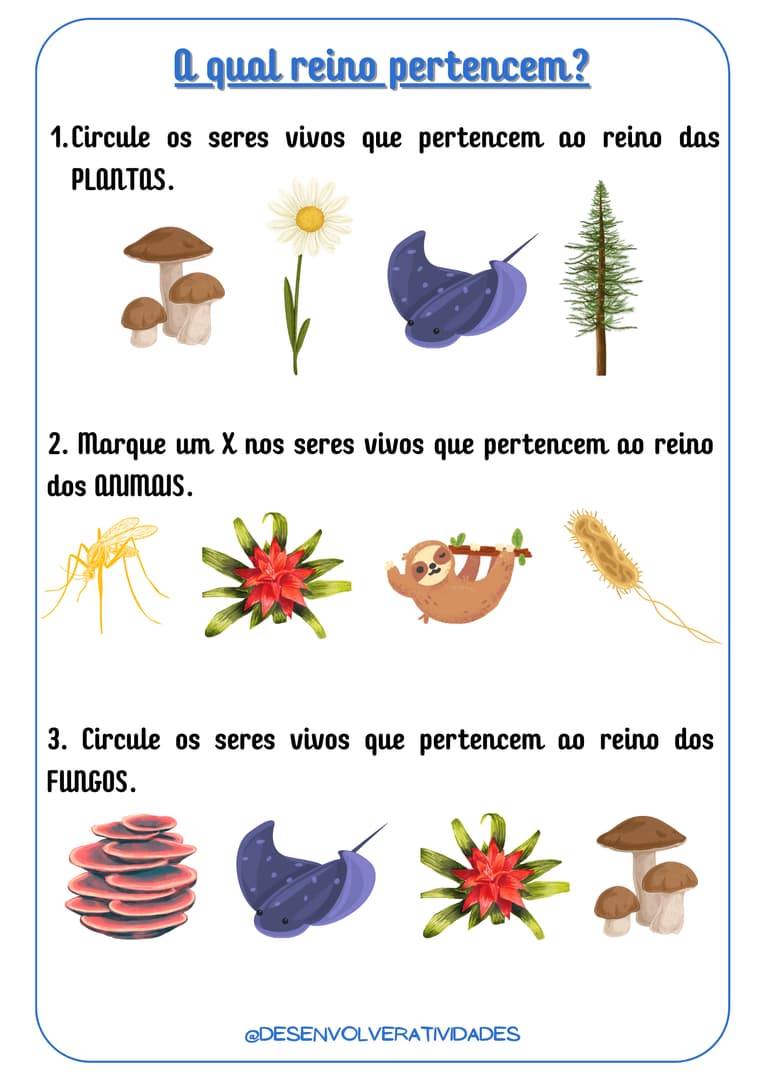 A qual reino pertencem?

1. Circule os seres vivos que pertencem ao reino das PLANTAS.

2. Marque um X nos seres vivos que pertencem ao reino dos ANIMAIS.

3. Circule os seres vivos que pertencem ao reino dos FUNGOS.

@DESENVOLVERATIVIDADES