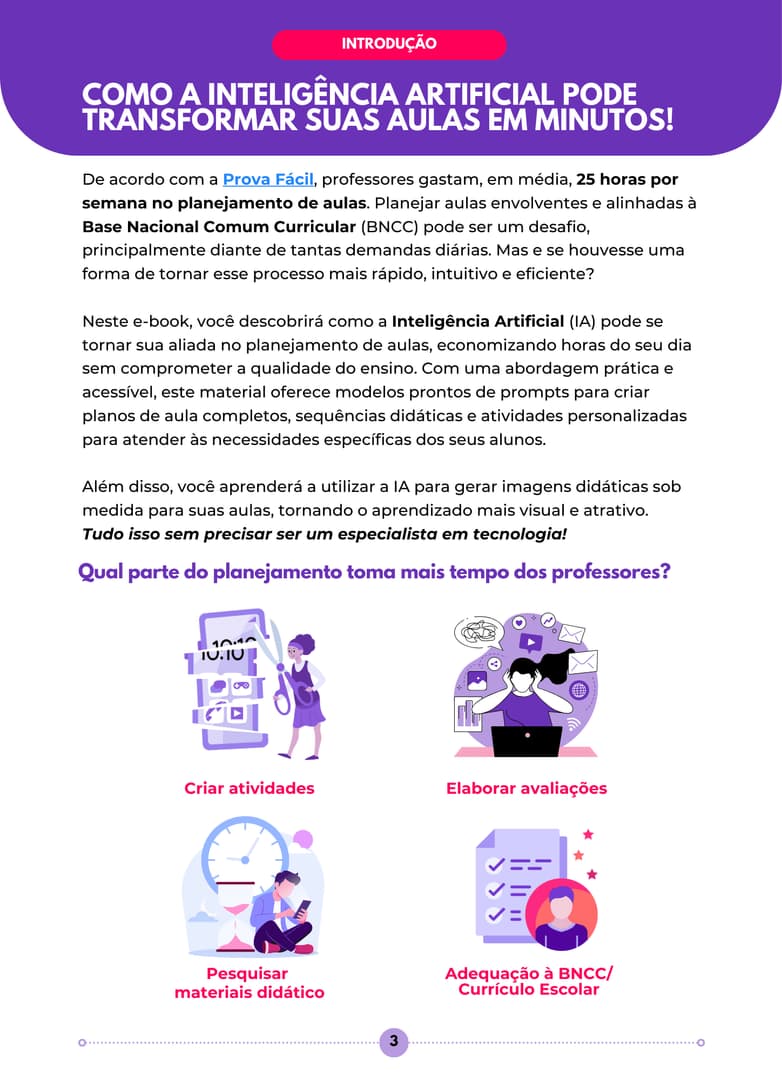 INTRODUÇÃO

COMO A INTELIGÊNCIA ARTIFICIAL PODE TRANSFORMAR SUAS AULAS EM MINUTOS!

De acordo com a Prova Fácil, professores gastam, em média, 25 horas por semana no planejamento de aulas. Planejar aulas envolventes e alinhadas à Base Nacional Comum Curricular (BNCC) pode ser um desafio, principalmente diante de tantas demandas diárias. Mas e se houvesse uma forma de tornar esse processo mais rápido, intuitivo e eficiente?

Neste e-book, você descobrirá como a Inteligência Artificial (IA) pode se tornar sua aliada no planejamento de aulas, economizando horas do seu dia sem comprometer a qualidade do ensino. Com uma abordagem prática e acessível, este material oferece modelos prontos de prompts para criar planos de aula completos, sequências didáticas e atividades personalizadas para atender às necessidades específicas dos seus alunos.

Além disso, você aprenderá a utilizar a IA para gerar imagens didáticas sob medida para suas aulas, tornando o aprendizado mais visual e atrativo. Tudo isso sem precisar ser um especialista em tecnologia!

Qual parte do planejamento toma mais tempo dos professores?

10:10

Criar atividades

Elaborar avaliações

Pesquisar materiais didático

Adequação à BNCC/ Currículo Escolar

3