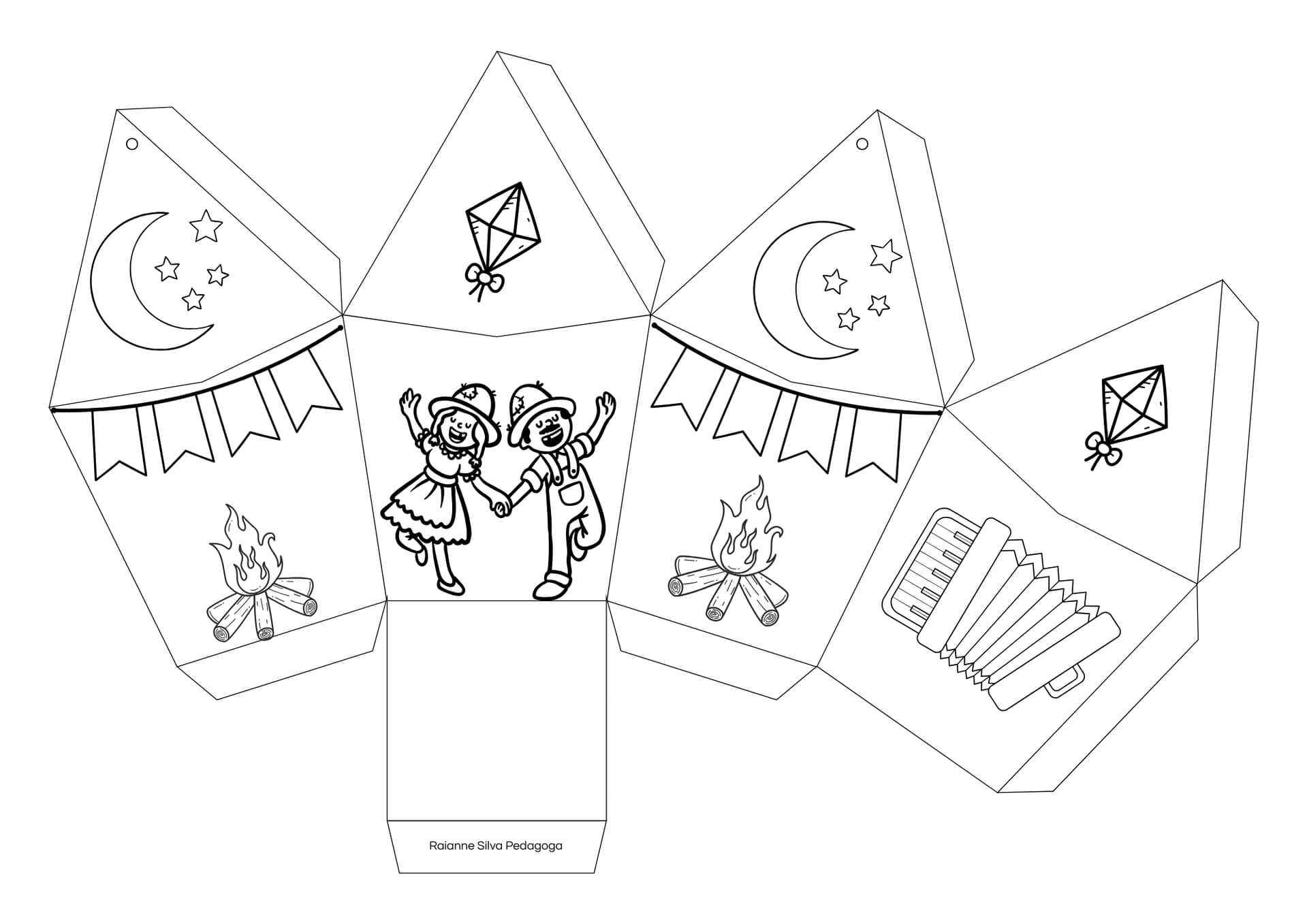 Raianne Silva Pedagoga