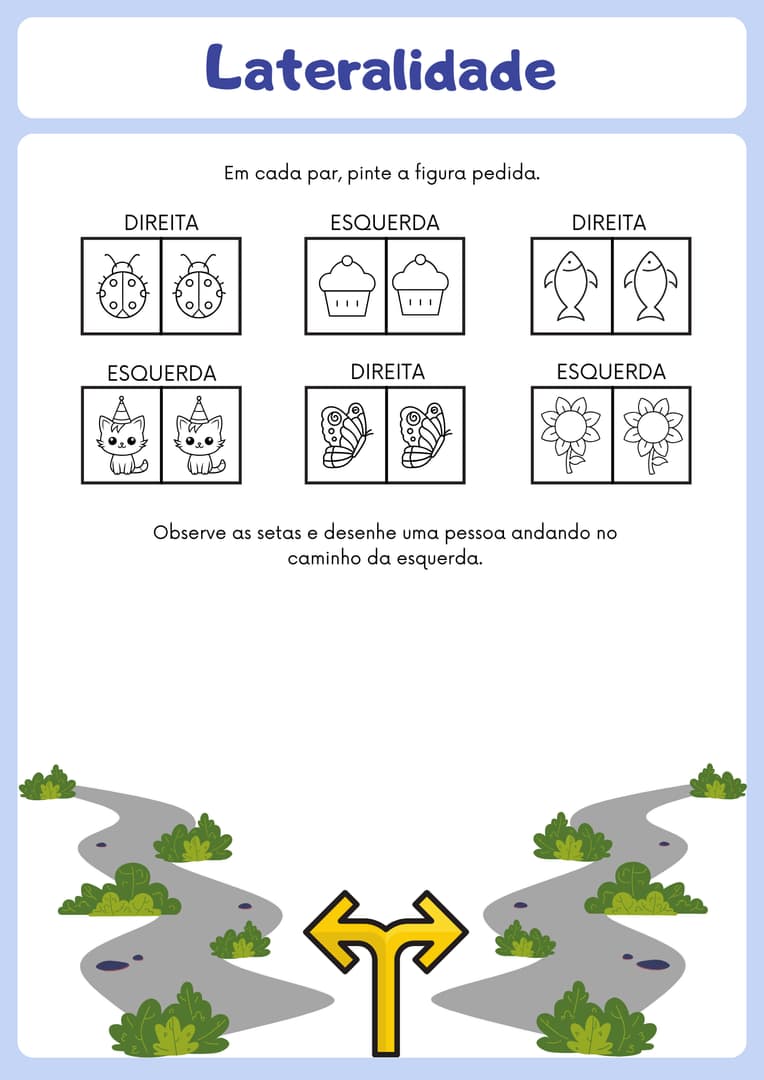 Lateralidade

Em cada par, pinte a figura pedida.

DIREITA

ESQUERDA

DIREITA

ESQUERDA

DIREITA

ESQUERDA

Observe as setas e desenhe uma pessoa andando no caminho da esquerda.