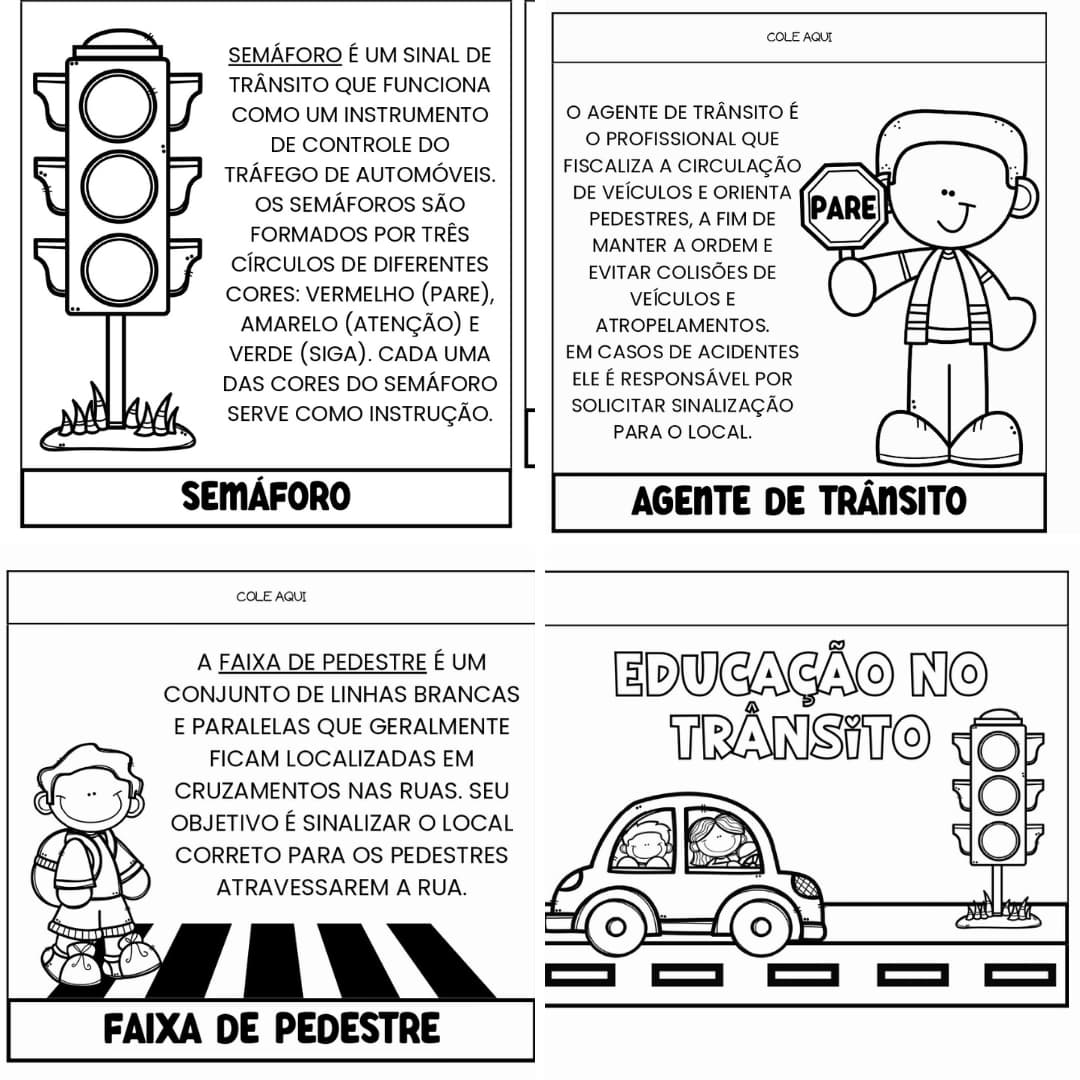 SEMÁFORO É UM SINAL DE TRÂNSITO QUE FUNCIONA COMO UM INSTRUMENTO DE CONTROLE DO TRÁFEGO DE AUTOMÓVEIS. OS SEMÁFOROS SÃO FORMADOS POR TRÊS CÍRCULOS DE DIFERENTES CORES: VERMELHO (PARE), AMARELO (ATENÇÃO) E VERDE (SIGA). CADA UMA DAS CORES DO SEMÁFORO SERVE COMO INSTRUÇÃO.

SEMÁFORO

COLE AQUI

O AGENTE DE TRÂNSITO É O PROFISSIONAL QUE FISCALIZA A CIRCULAÇÃO DE VEÍCULOS E ORIENTA PEDESTRES, A FIM DE MANTER A ORDEM E EVITAR COLISÕES DE VEÍCULOS E ATROPELAMENTOS.
EM CASOS DE ACIDENTES ELE É RESPONSÁVEL POR SOLICITAR SINALIZAÇÃO PARA O LOCAL.

PARE

AGENTE DE TRÂNSITO

COLE AQUI

A FAIXA DE PEDESTRE É UM CONJUNTO DE LINHAS BRANCAS E PARALELAS QUE GERALMENTE FICAM LOCALIZADAS EM CRUZAMENTOS NAS RUAS. SEU OBJETIVO É SINALIZAR O LOCAL CORRETO PARA OS PEDESTRES ATRAVESSAREM A RUA.

FAIXA DE PEDESTRE

EDUCAÇÃO NO TRÂNSITO